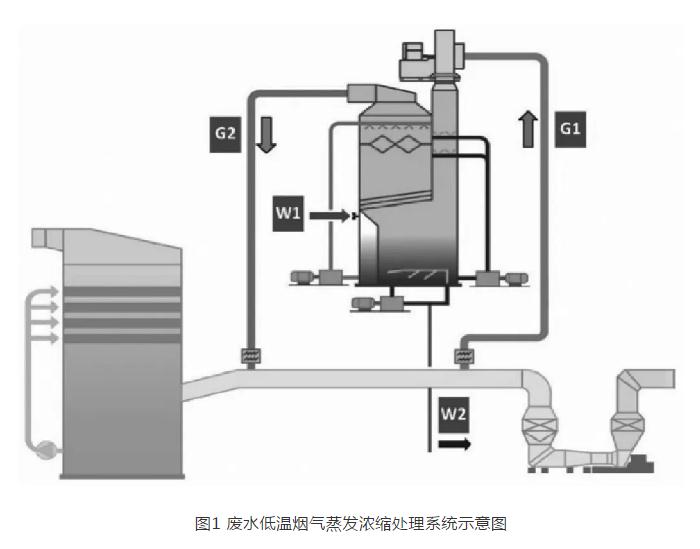 G2

G1

W1

W2

图1 废水低温烟气蒸发浓缩处理系统示意图